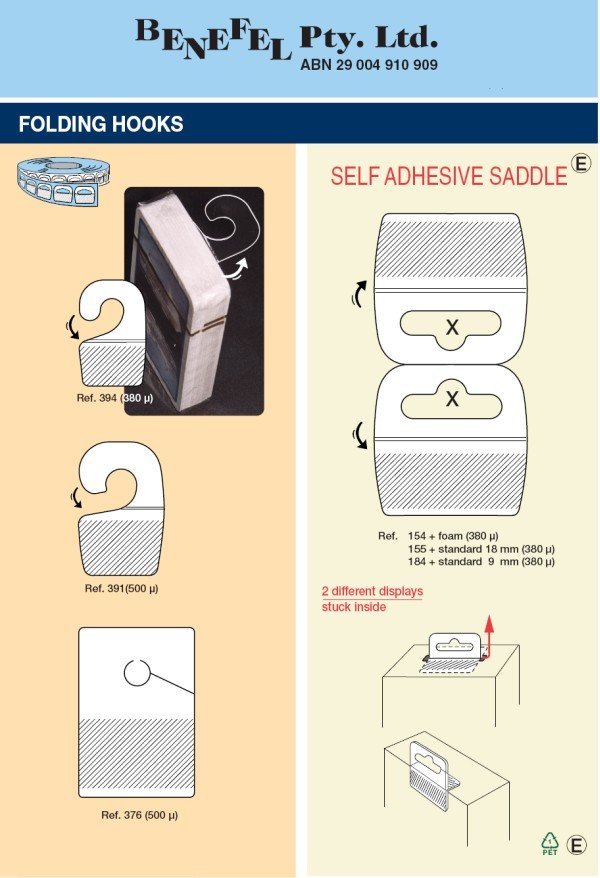 BENEFEL Pty. Ltd.
ABN 29 004 910 909

FOLDING HOOKS

Ref. 394 (380 µ)

Ref. 391(500 µ)

Ref. 376 (500 µ)

SELF ADHESIVE SADDLE Ⓔ

X

X

Ref. 154 + foam (380 µ)
155 + standard 18 mm (380 µ)
184 + standard 9 mm (380 µ)

2 different displays stuck inside

1 PET

Ⓔ